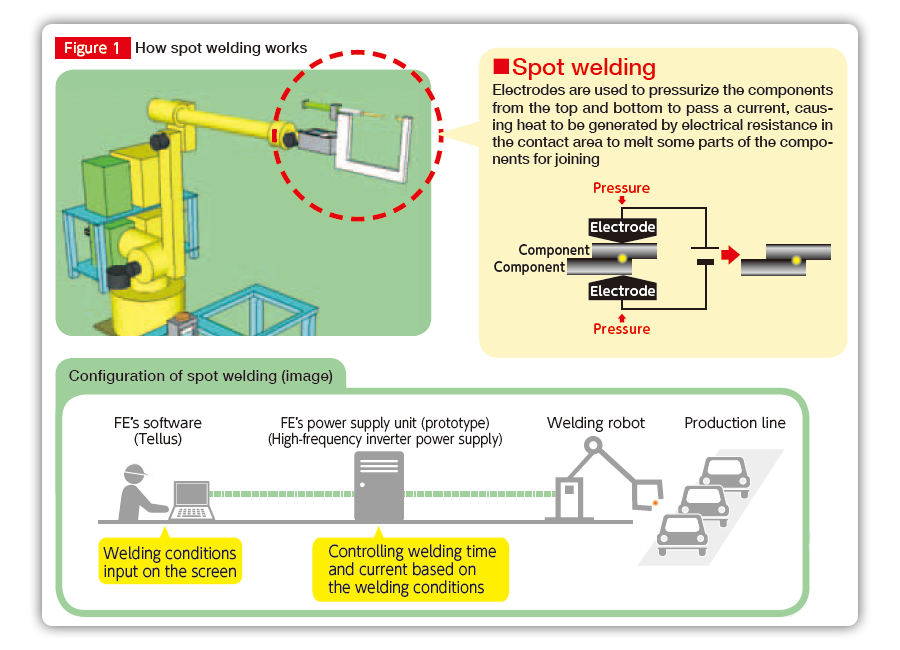 Figure 1 How spot welding works

■Spot welding
Electrodes are used to pressurize the components from the top and bottom to pass a current, causing heat to be generated by electrical resistance in the contact area to melt some parts of the components for joining

Pressure
Electrode
Component
Component
Electrode
Pressure

Configuration of spot welding (image)

FE's software (Tellus)
FE's power supply unit (prototype) (High-frequency inverter power supply)
Welding robot
Production line

Welding conditions input on the screen
Controlling welding time and current based on the welding conditions