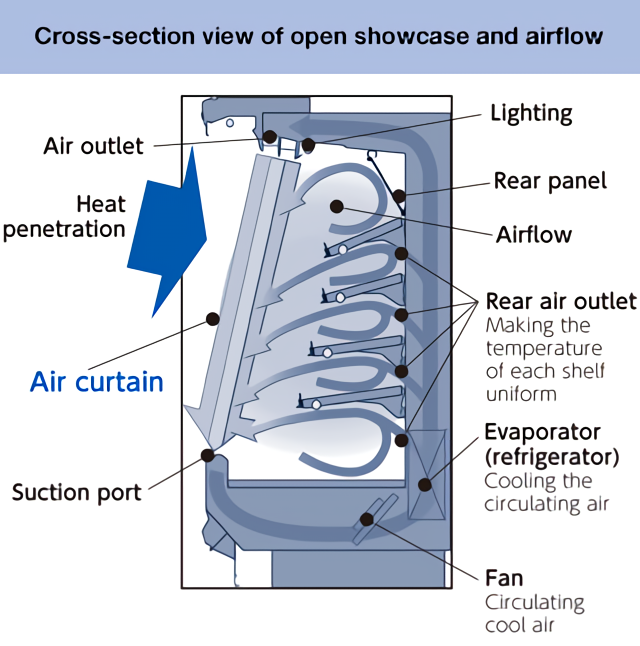 Cross-section view of open showcase and airflow

Air outlet

Heat penetration

Air curtain

Suction port

Lighting

Rear panel

Airflow

Rear air outlet
Making the temperature of each shelf uniform

Evaporator (refrigerator)
Cooling the circulating air

Fan
Circulating cool air