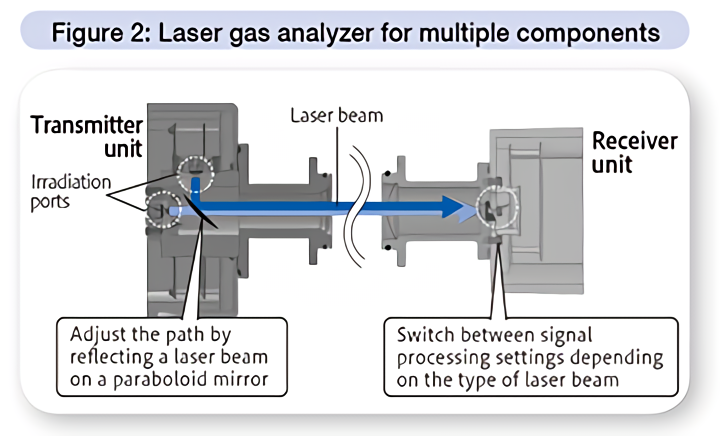 Figure 2: Laser gas analyzer for multiple components

Transmitter unit

Irradiation ports

Laser beam

Receiver unit

Adjust the path by reflecting a laser beam on a paraboloid mirror

Switch between signal processing settings depending on the type of laser beam